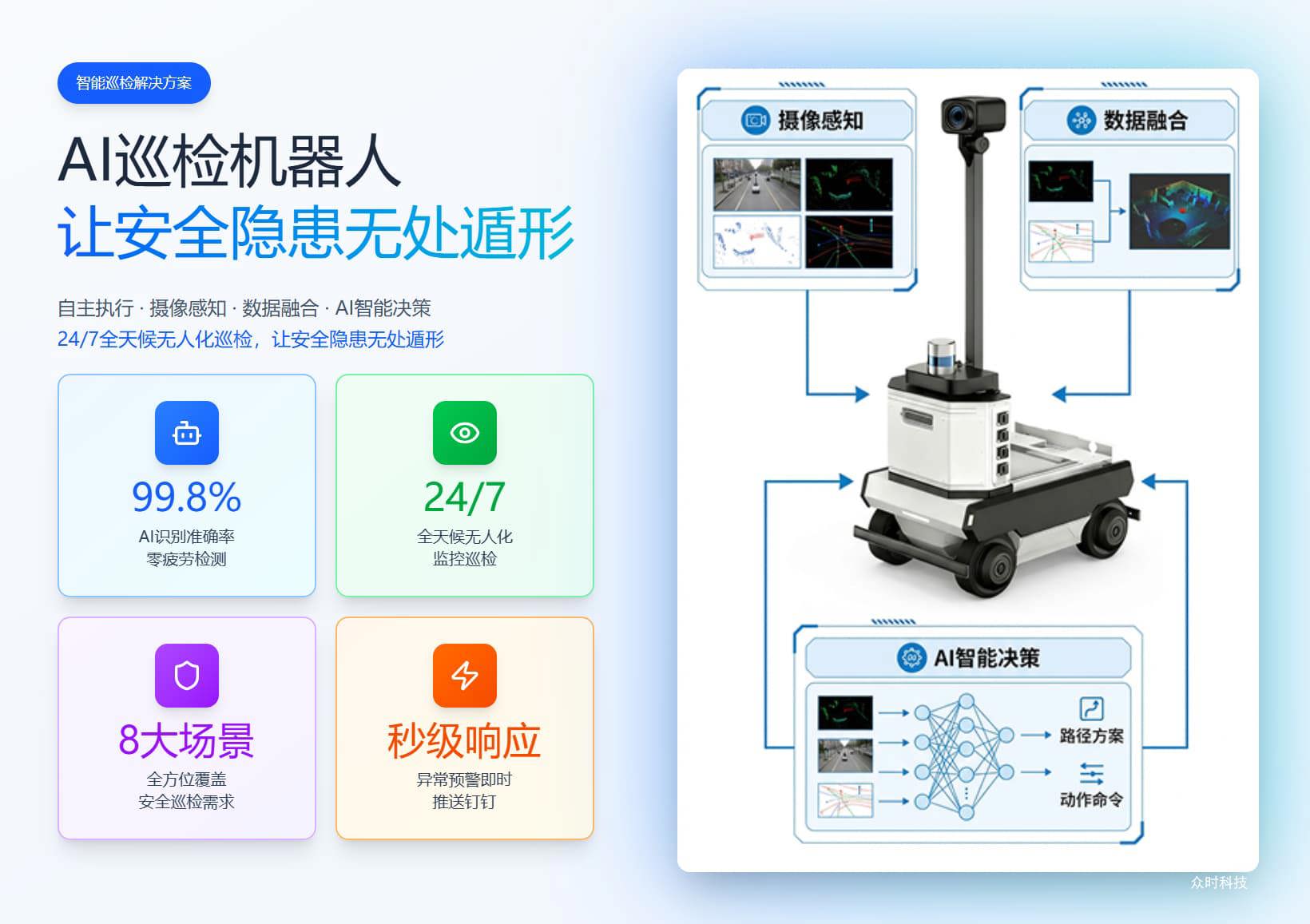 智能巡检解决方案

AI巡检机器人
让安全隐患无处遁形

自主执行 · 摄像感知 · 数据融合 · AI智能决策
24/7全天候无人化巡检，让安全隐患无处遁形

99.8%
AI识别准确率
零疲劳检测

24/7
全天候无人化
监控巡检

8大场景
全方位覆盖
安全巡检需求

秒级响应
异常预警即时
推送钉钉

摄像感知

数据融合

AI智能决策

路径方案

动作命令

众时科技