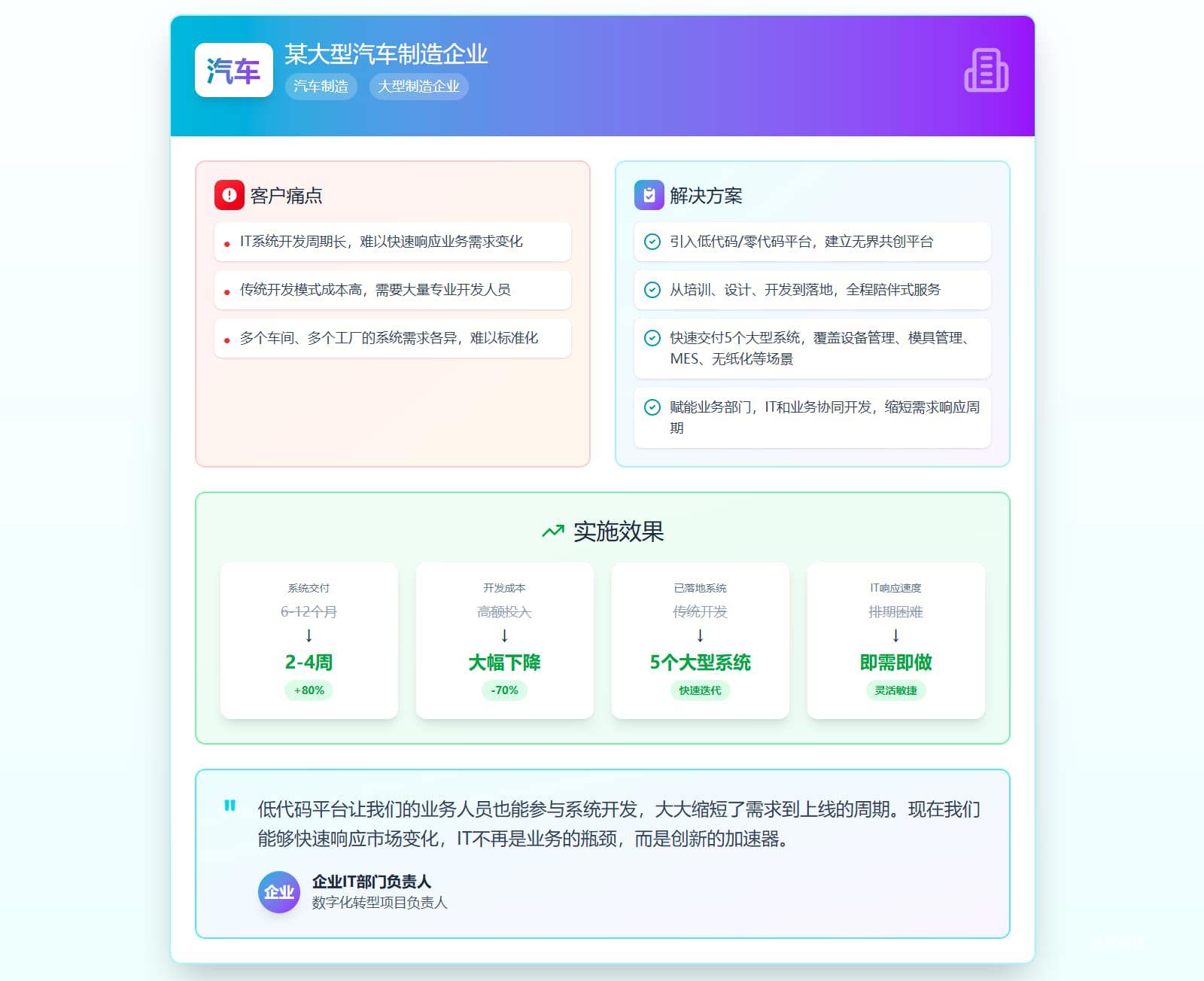 汽车

某大型汽车制造企业

汽车制造 大型制造企业

客户痛点

• IT系统开发周期长，难以快速响应业务需求变化

• 传统开发模式成本高，需要大量专业开发人员

• 多个车间、多个工厂的系统需求各异，难以标准化

解决方案

引入低代码/零代码平台，建立无界共创平台

从培训、设计、开发到落地，全程陪伴式服务

快速交付5个大型系统，覆盖设备管理、模具管理、MES、无纸化等场景

赋能业务部门，IT和业务协同开发，缩短需求响应周期

实施效果

系统交付
6-12个月
↓
2-4周
+80%

开发成本
高额投入
↓
大幅下降
-70%

已落地系统
传统开发
↓
5个大型系统
快速迭代

IT响应速度
排期困难
↓
即需即做
灵活敏捷

"

低代码平台让我们的业务人员也能参与系统开发，大大缩短了需求到上线的周期。现在我们能够快速响应市场变化，IT不再是业务的瓶颈，而是创新的加速器。

企业

企业IT部门负责人
数字化转型项目负责人